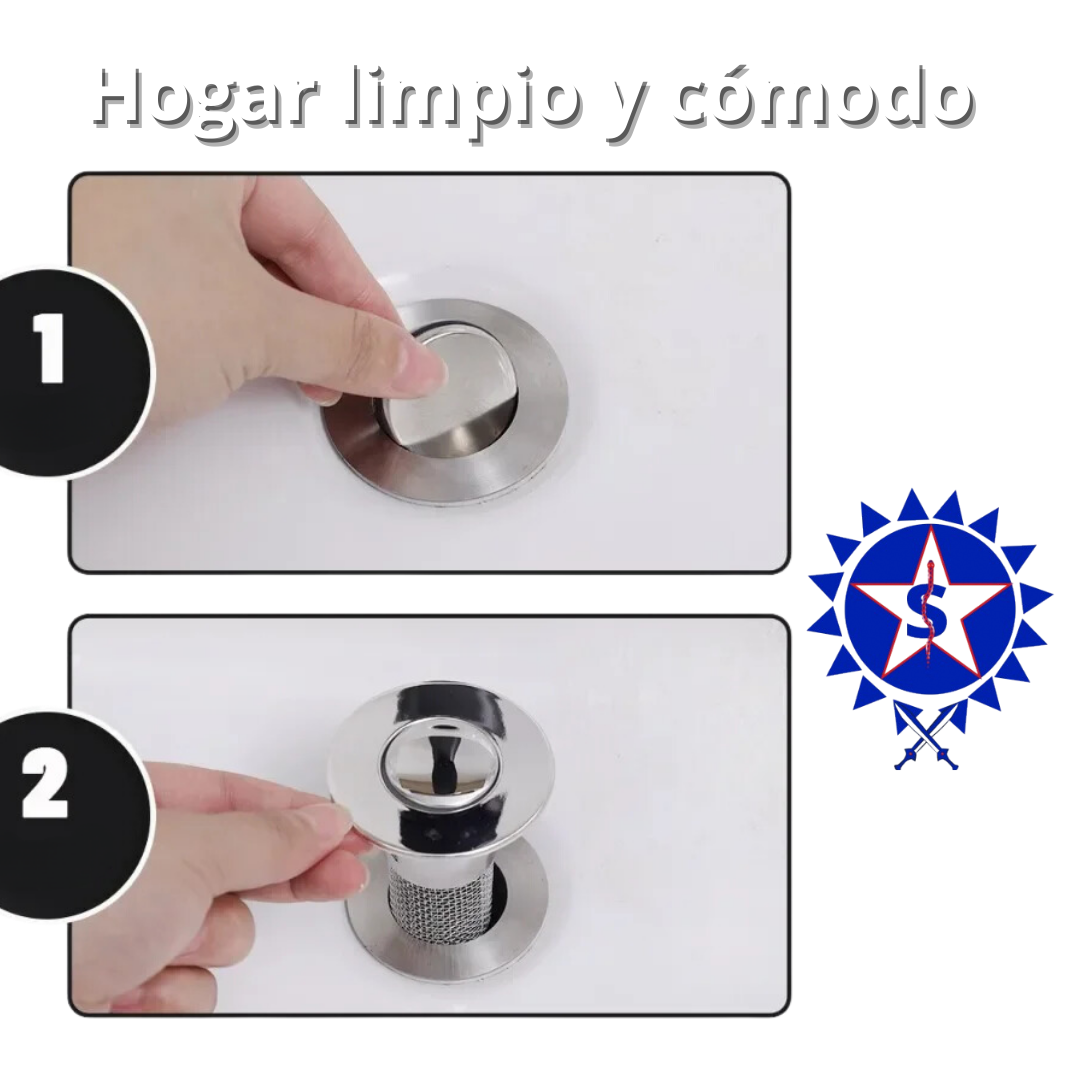 Hogar limpio y cómodo

1

2

S